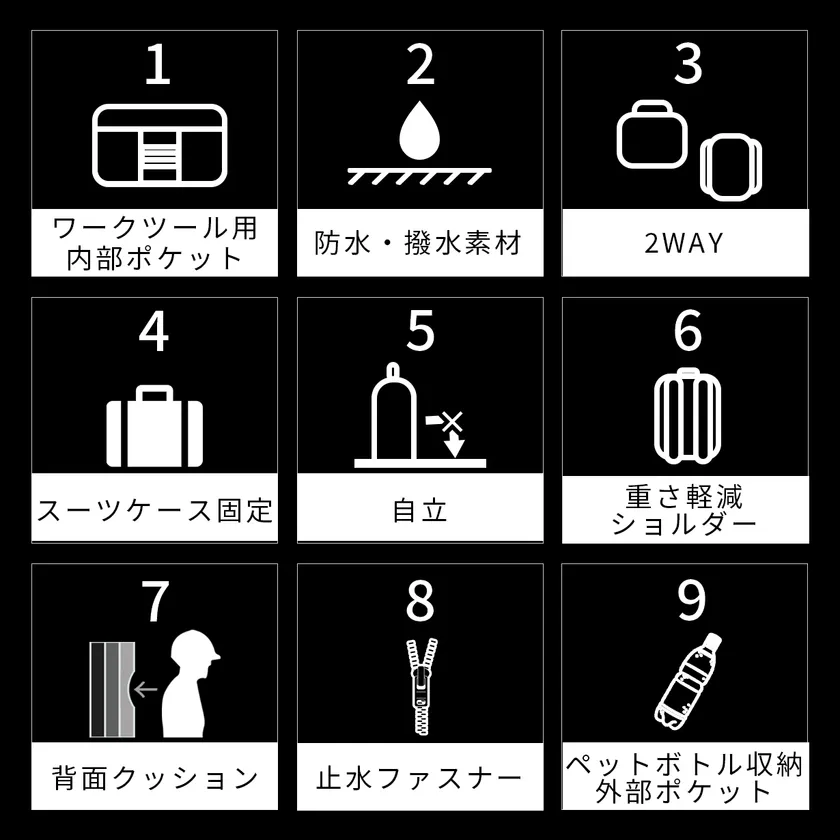 1

ワークツール用
内部ポケット

2

防水・撥水素材

3

2WAY

4

スーツケース固定

5

自立

6

重さ軽減
ショルダー

7

背面クッション

8

止水ファスナー

9

ペットボトル収納
外部ポケット