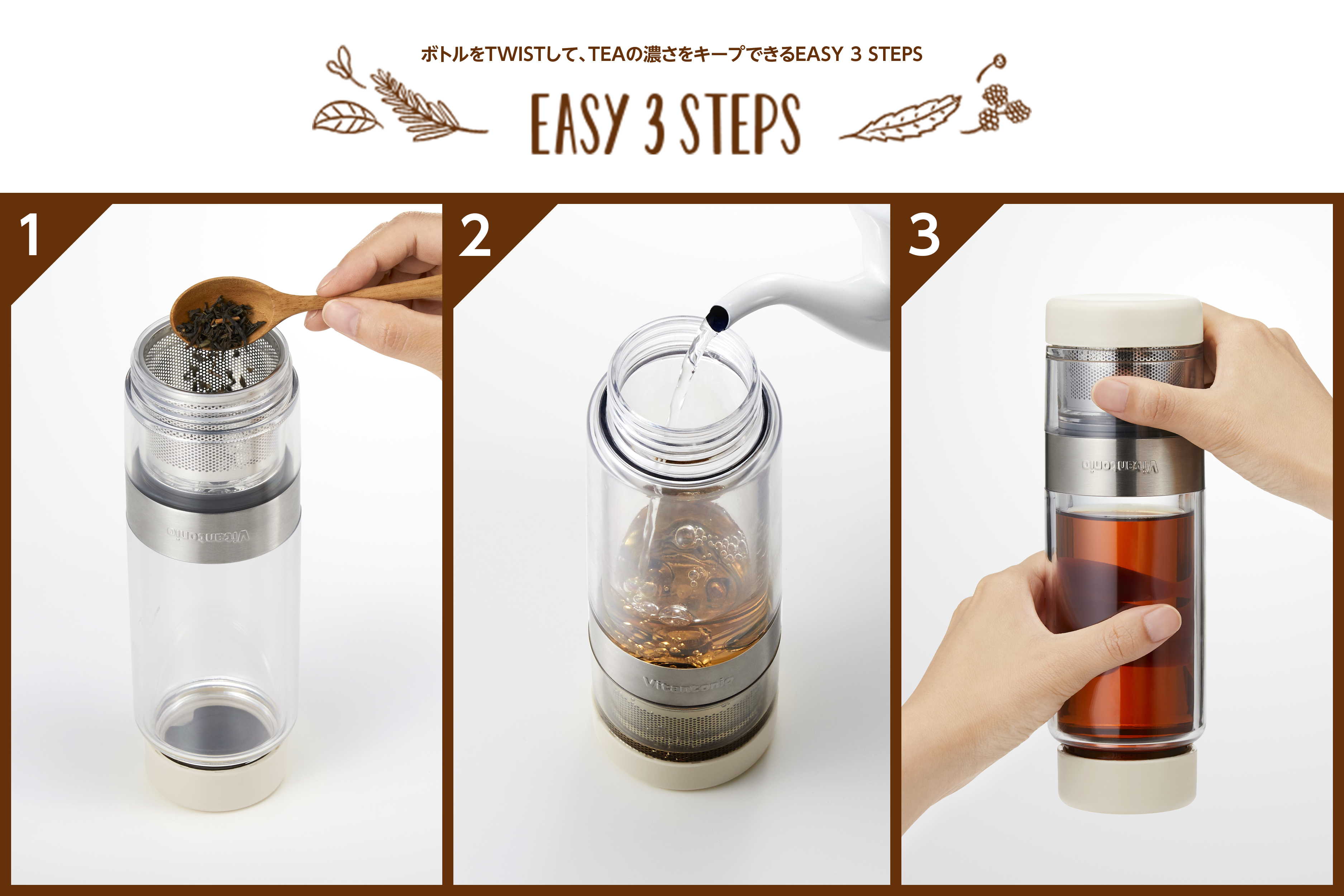 ボトルをTWISTして、TEAの濃さをキープできるEASY 3 STEPS

EASY 3 STEPS

1

Vitantonio

2

Vitantonio

3

Vitantonio