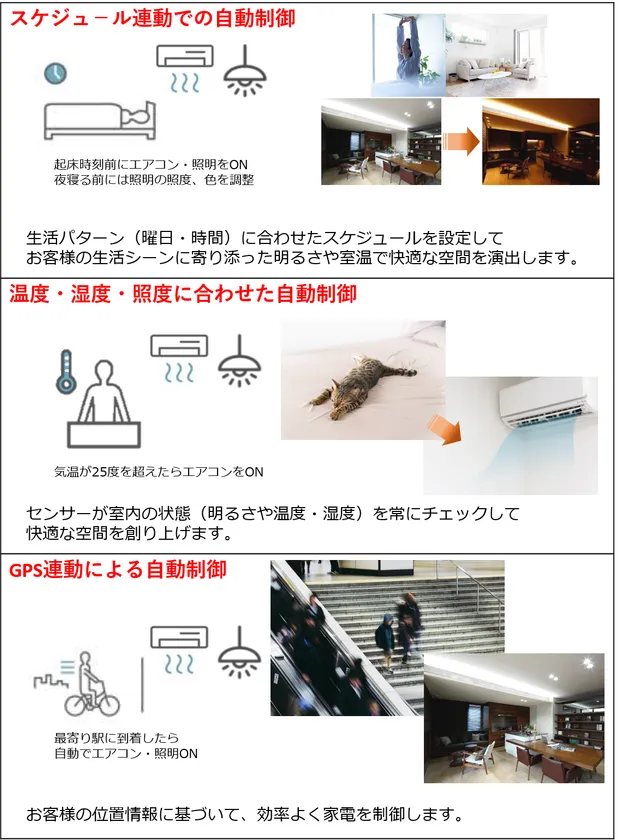 スケジュ－ル連動での自動制御

起床時刻前にエアコン・照明をON
夜寝る前には照明の照度、色を調整

生活パターン（曜日・時間）に合わせたスケジュールを設定して
お客様の生活シーンに寄り添った明るさや室温で快適な空間を演出します。

温度・湿度・照度に合わせた自動制御

気温が25度を超えたらエアコンをON

センサーが室内の状態（明るさや温度・湿度）を常にチェックして
快適な空間を創り上げます。

GPS連動による自動制御

最寄り駅に到着したら
自動でエアコン・照明ON

お客様の位置情報に基づいて、効率よく家電を制御します。