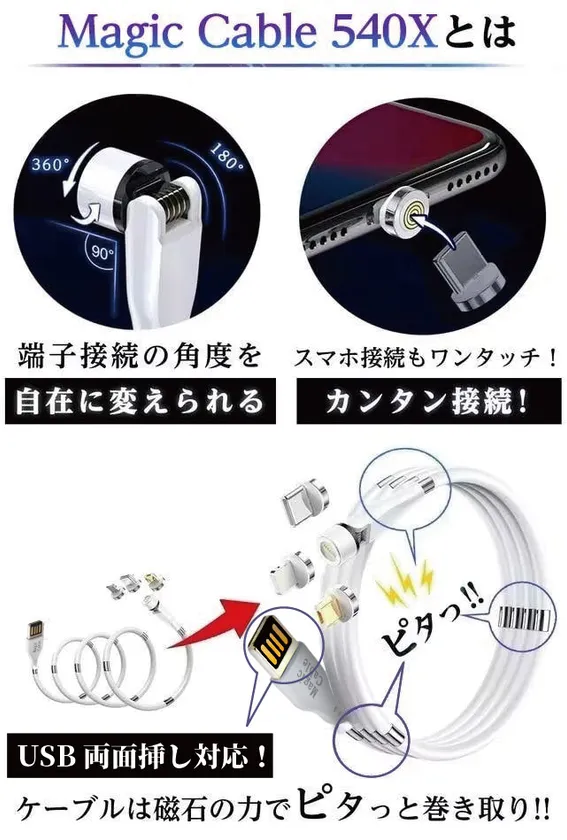 Magic Cable 540Xとは

360°

180°

90°

端子接続の角度を
自在に変えられる

スマホ接続もワンタッチ！
カンタン接続！

ピタっ!!

Magic Cable

USB 両面挿し対応！

ケーブルは磁石の力でピタっと巻き取り!!