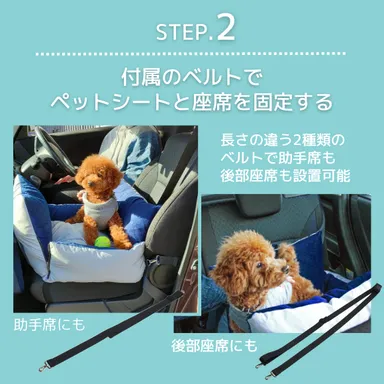 STEP.2

付属のベルトで
ペットシートと座席を固定する

長さの違う2種類の
ベルトで助手席も
後部座席も設置可能

助手席にも

後部座席にも