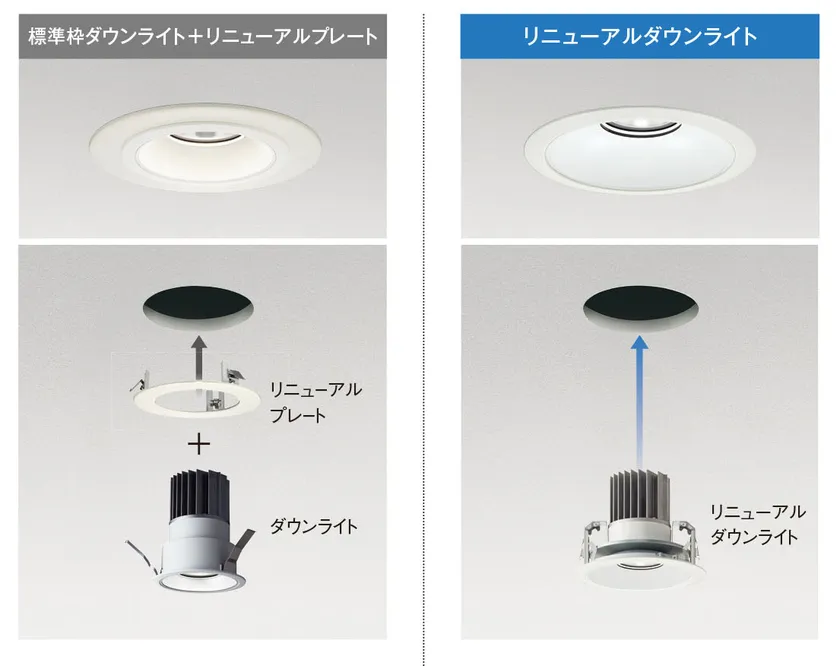 標準枠ダウンライト＋リニューアルプレート

リニューアルプレート

＋

ダウンライト

リニューアルダウンライト

リニューアルダウンライト