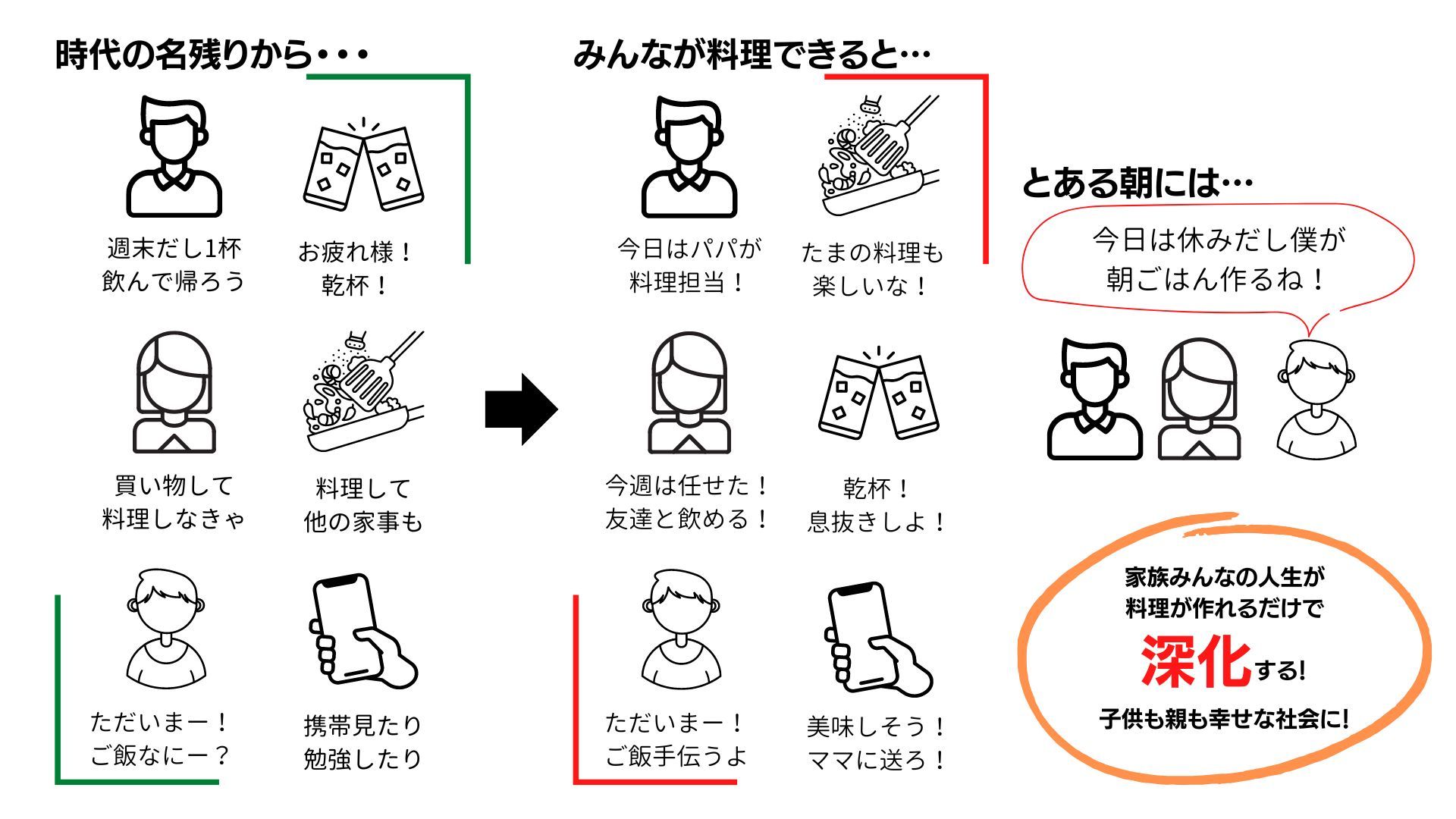 時代の名残りから・・・

週末だし1杯
飲んで帰ろう

お疲れ様！
乾杯！

買い物して
料理しなきゃ

料理して
他の家事も

ただいまー！
ご飯なにー？

携帯見たり
勉強したり

みんなが料理できると…

今日はパパが
料理担当！

たまの料理も
楽しいな！

今週は任せた！
友達と飲める！

乾杯！
息抜きしよ！

ただいまー！
ご飯手伝うよ

美味しそう！
ママに送ろ！

とある朝には…

今日は休みだし僕が
朝ごはん作るね！

家族みんなの人生が
料理が作れるだけで
深化する!
子供も親も幸せな社会に!