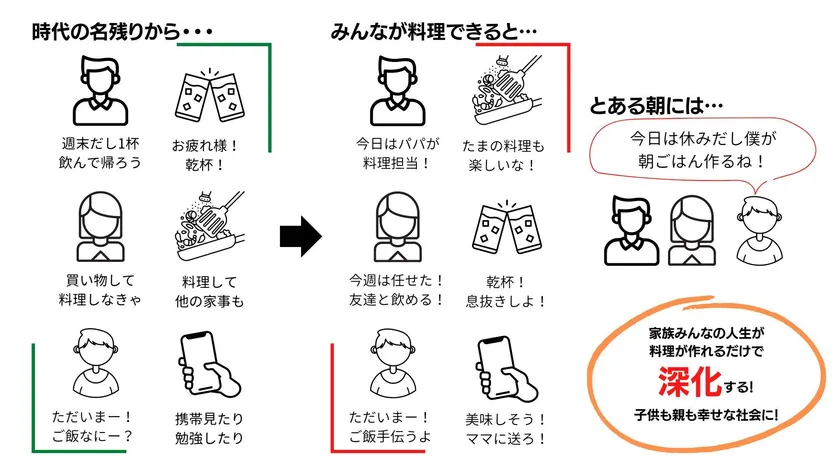 時代の名残りから・・・

週末だし1杯
飲んで帰ろう

お疲れ様！
乾杯！

買い物して
料理しなきゃ

料理して
他の家事も

ただいまー！
ご飯なにー？

携帯見たり
勉強したり

みんなが料理できると…

今日はパパが
料理担当！

たまの料理も
楽しいな！

今週は任せた！
友達と飲める！

乾杯！
息抜きしよ！

ただいまー！
ご飯手伝うよ

美味しそう！
ママに送ろ！

とある朝には…

今日は休みだし僕が
朝ごはん作るね！

家族みんなの人生が
料理が作れるだけで
深化する!
子供も親も幸せな社会に!