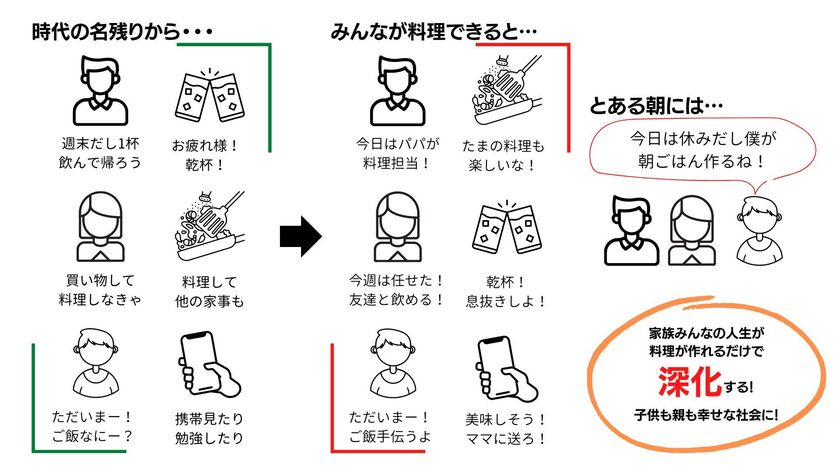 時代の名残りから・・・

週末だし1杯
飲んで帰ろう

お疲れ様！
乾杯！

買い物して
料理しなきゃ

料理して
他の家事も

ただいまー！
ご飯なにー？

携帯見たり
勉強したり

みんなが料理できると…

今日はパパが
料理担当！

たまの料理も
楽しいな！

今週は任せた！
友達と飲める！

乾杯！
息抜きしよ！

ただいまー！
ご飯手伝うよ

美味しそう！
ママに送ろ！

とある朝には…

今日は休みだし僕が
朝ごはん作るね！

家族みんなの人生が
料理が作れるだけで
深化する!
子供も親も幸せな社会に!