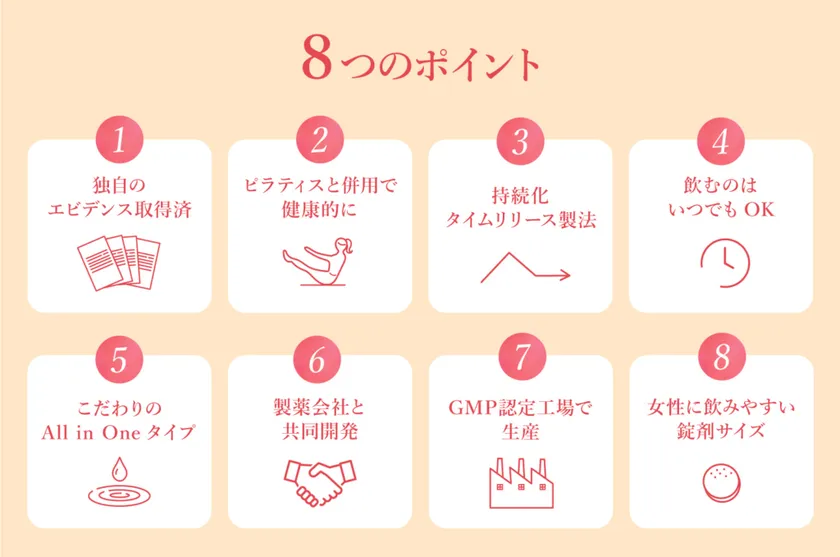 8つのポイント

1
独自の
エビデンス取得済

2
ピラティスと併用で
健康的に

3
持続化
タイムリリース製法

4
飲むのは
いつでも OK

5
こだわりの
All in One タイプ

6
製薬会社と
共同開発

7
GMP認定工場で
生産

8
女性に飲みやすい
錠剤サイズ