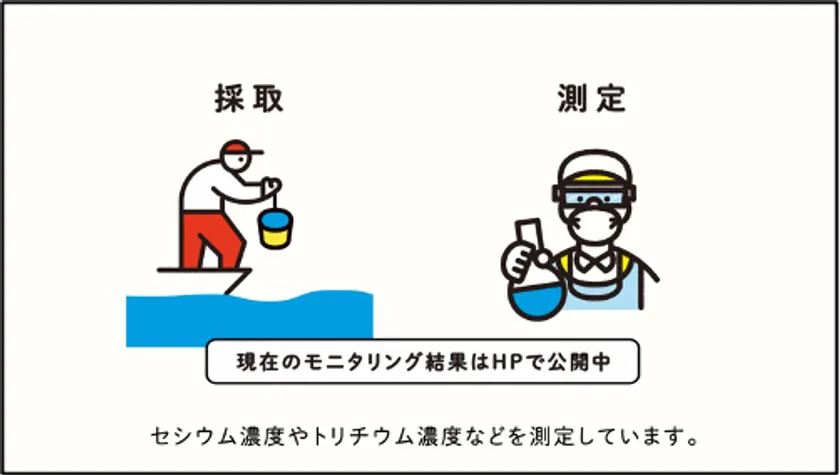 採取

測定

現在のモニタリング結果はHPで公開中

セシウム濃度やトリチウム濃度などを測定しています。