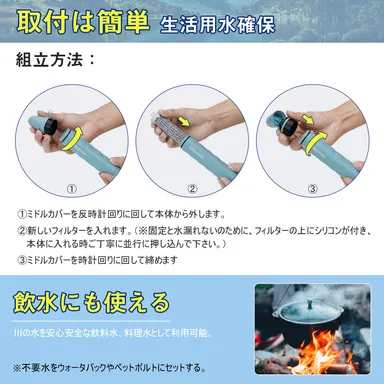 取付は簡単 生活用水確保

組立方法：

①

②

③

①ミドルカバーを反時計回りに回して本体から外します。

②新しいフィルターを入れます。（※固定と水漏れないのために、フィルターの上にシリコンが付き、本体に入れる時ご丁寧に並行に押し込んで下さい。）

③ミドルカバーを時計回りに回して締めます

飲水にも使える

川の水を安心安全な飲料水、料理水として利用可能。

※不要水をウォータバックやペットボルトにセットする。