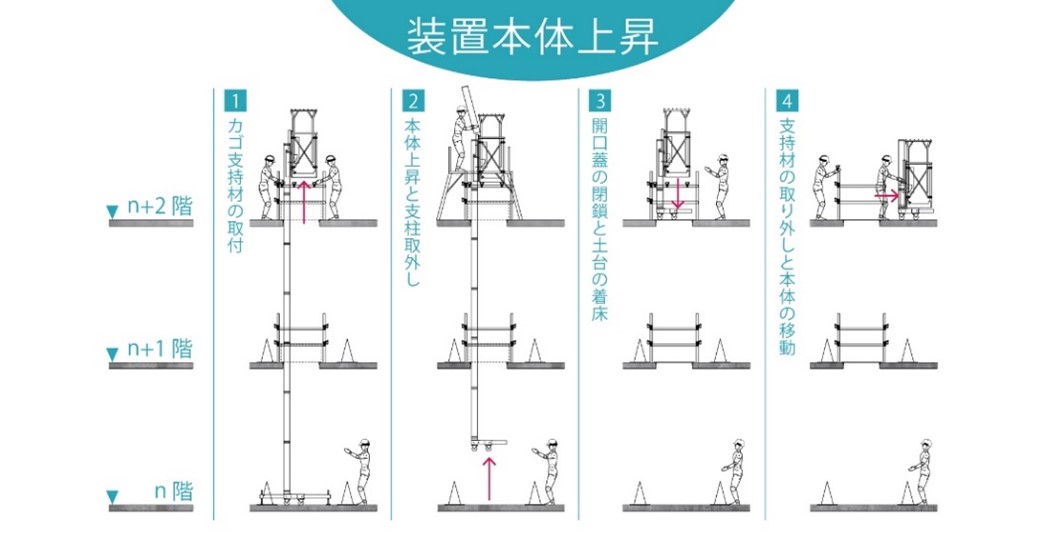 装置本体上昇

n+2 階

n+1 階

n 階

1
カゴ支持材の取付

2
本体上昇と支柱取外し

3
開口蓋の閉鎖と土台の着床

4
支持材の取り外しと本体の移動