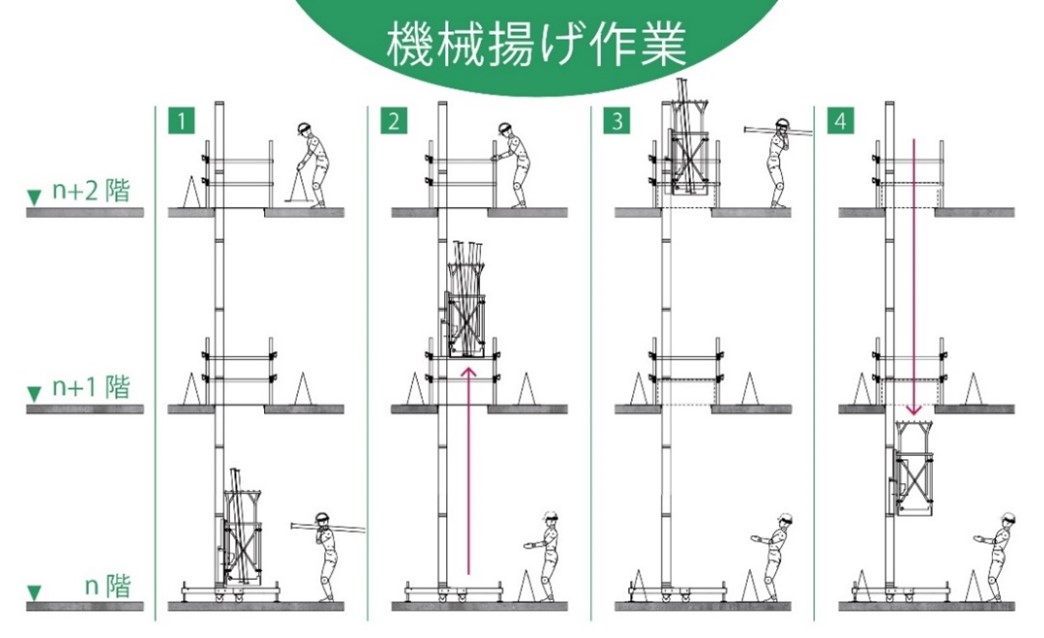 機械揚げ作業

1

2

3

4

n+2 階

n+1 階

n 階