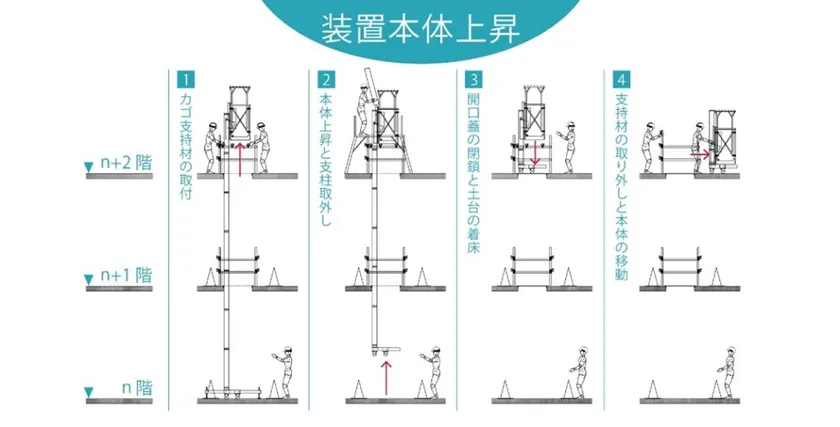 装置本体上昇

n+2 階

n+1 階

n 階

1 カゴ支持材の取付

2 本体上昇と支柱取外し

3 開口蓋の閉鎖と土台の着床

4 支持材の取り外しと本体の移動