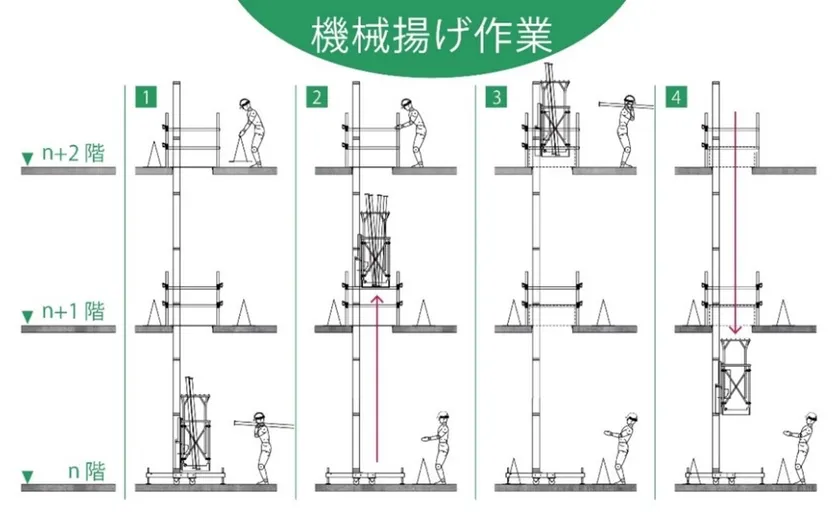 機械揚げ作業

1

2

3

4

n+2 階

n+1 階

n 階