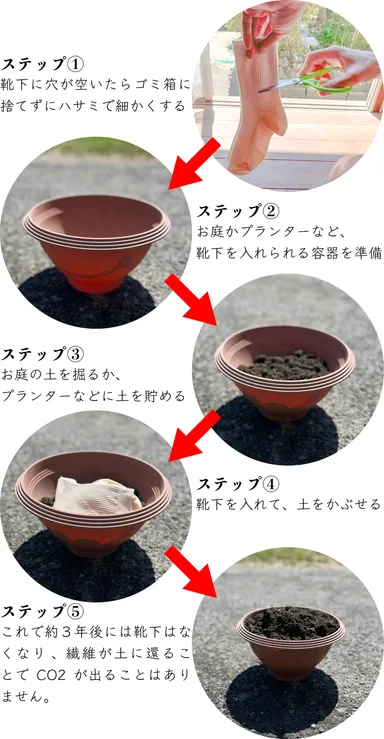 ステップ①
靴下に穴が空いたらゴミ箱に捨てずにハサミで細かくする

ステップ②
お庭かプランターなど、靴下を入れられる容器を準備

ステップ③
お庭の土を掘るか、プランターなどに土を貯める

ステップ④
靴下を入れて、土をかぶせる

ステップ⑤
これで約３年後には靴下はなくなり、繊維が土に還ることで CO2 が出ることはありません。