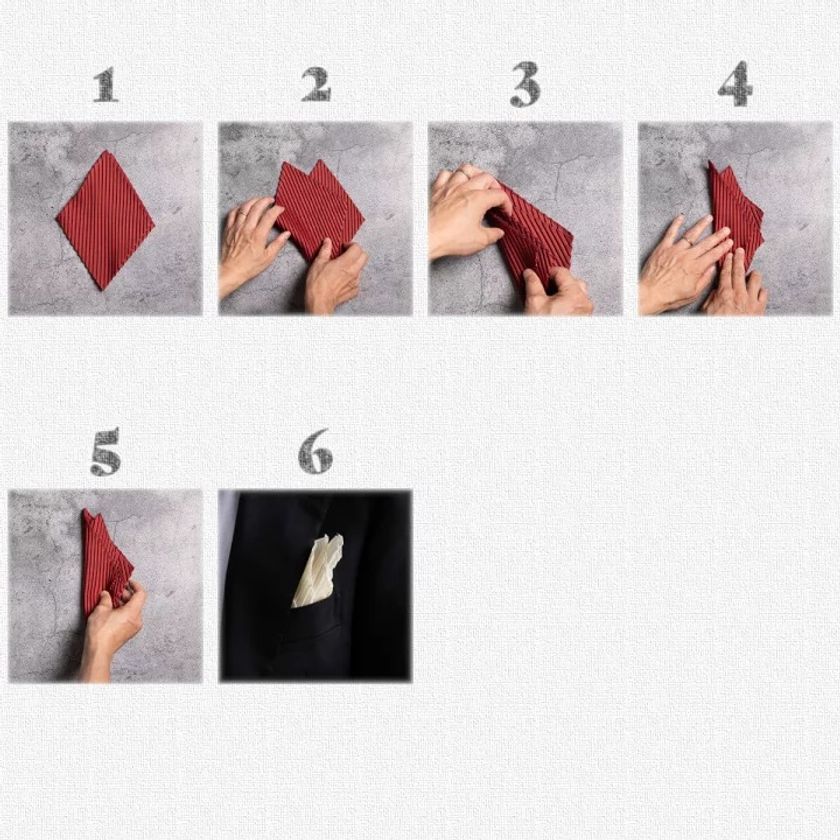 1

2

3

4

5

6