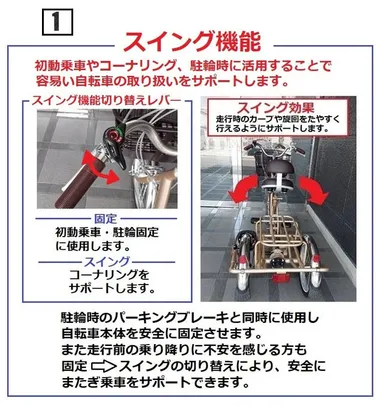 1

スイング機能

初動乗車やコーナリング、駐輪時に活用することで容易い自転車の取り扱いをサポートします。

スイング機能切り替えレバー

固定
初動乗車・駐輪固定に使用します。

スイング
コーナリングをサポートします。

スイング効果
走行時のカーブや旋回をたやすく行えるようにサポートします。

駐輪時のパーキングブレーキと同時に使用し自転車本体を安全に固定させます。
また走行前の乗り降りに不安を感じる方も固定 ⇨ スイングの切り替えにより、安全にまたぎ乗車をサポートできます。