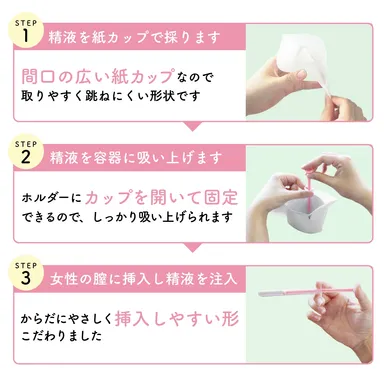 STEP 1
精液を紙カップで採ります

間口の広い紙カップなので
取りやすく跳ねにくい形状です

STEP 2
精液を容器に吸い上げます

ホルダーにカップを開いて固定
できるので、しっかり吸い上げられます

STEP 3
女性の膣に挿入し精液を注入

からだにやさしく挿入しやすい形
こだわりました