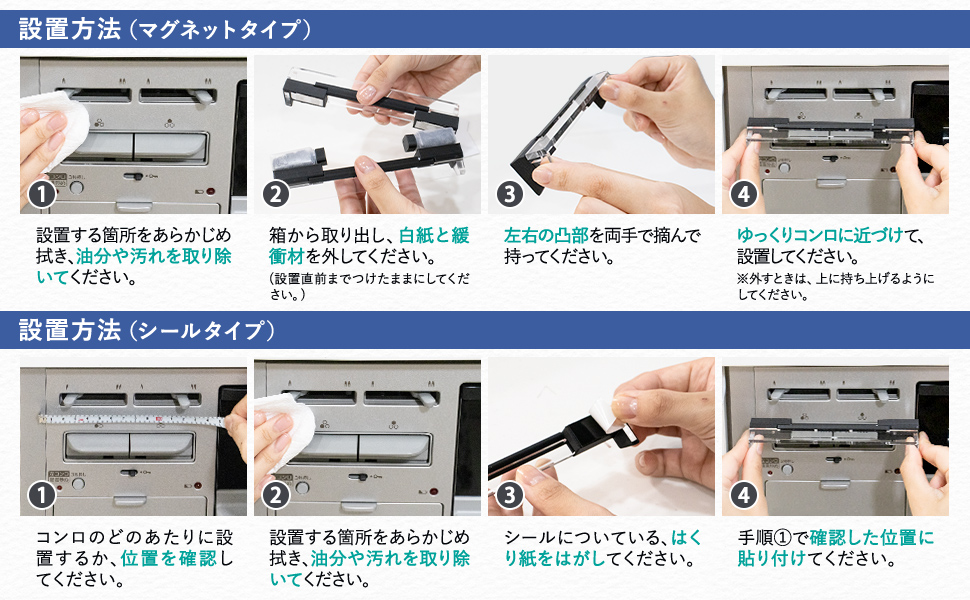 設置方法（マグネットタイプ）

1
設置する箇所をあらかじめ拭き、油分や汚れを取り除いてください。

2
箱から取り出し、白紙と緩衝材を外してください。
（設置直前までつけたままにしてください。）

3
左右の凸部を両手で摘んで持ってください。

4
ゆっくりコンロに近づけて、設置してください。
※外すときは、上に持ち上げるようにしてください。

設置方法（シールタイプ）

1
コンロのどのあたりに設置するか、位置を確認してください。

2
設置する箇所をあらかじめ拭き、油分や汚れを取り除いてください。

3
シールについている、はくり紙をはがしてください。

4
手順①で確認した位置に貼り付けてください。