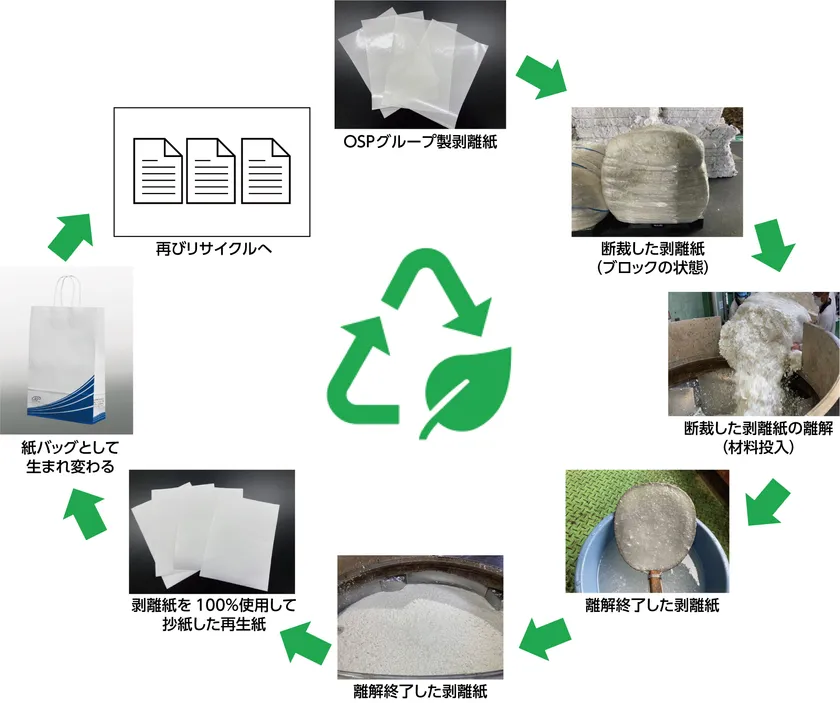 OSPグループ製剥離紙

断裁した剥離紙
(ブロックの状態)

断裁した剥離紙の離解
(材料投入)

離解終了した剥離紙

離解終了した剥離紙

剥離紙を 100%使用して
抄紙した再生紙

紙バッグとして
生まれ変わる

再びリサイクルへ