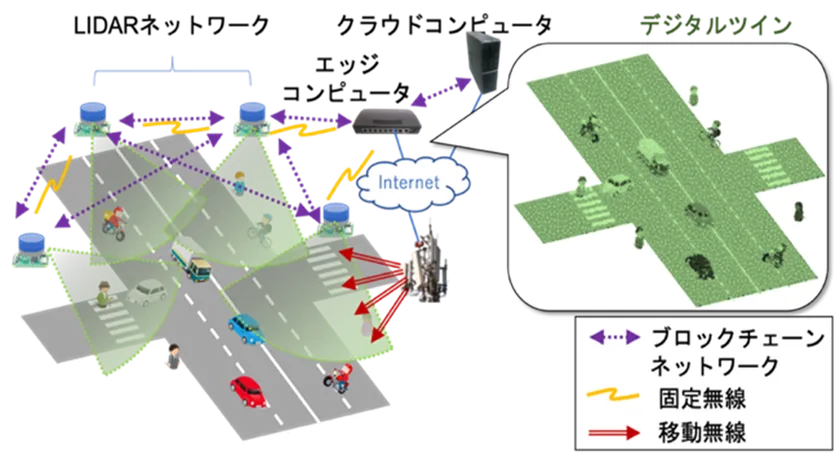 LIDARネットワーク

クラウドコンピュータ

デジタルツイン

エッジ
コンピュータ

Internet

ブロックチェーン
ネットワーク

固定無線

移動無線