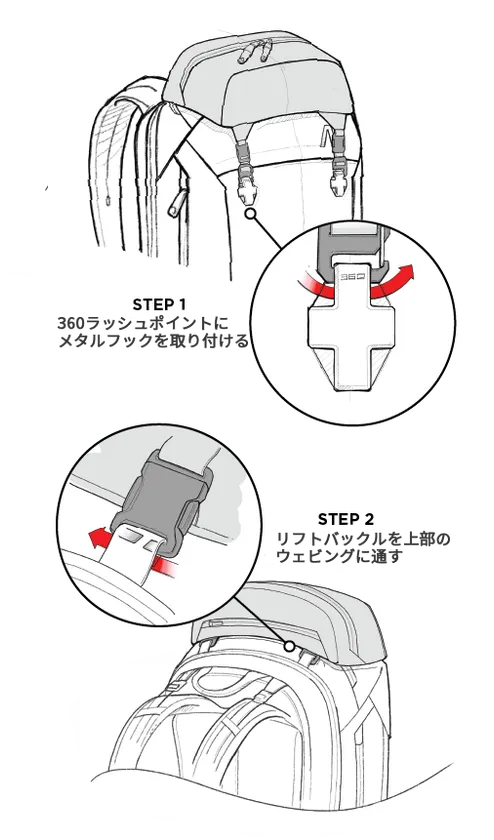 STEP 1
360ラッシュポイントに
メタルフックを取り付ける

360

STEP 2
リフトバックルを上部の
ウェビングに通す