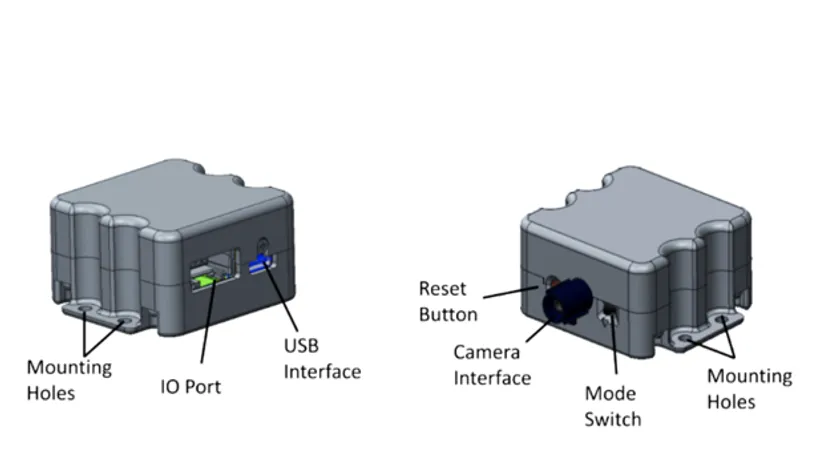 Mounting Holes

IO Port

USB Interface

Reset Button

Camera Interface

Mode Switch

Mounting Holes