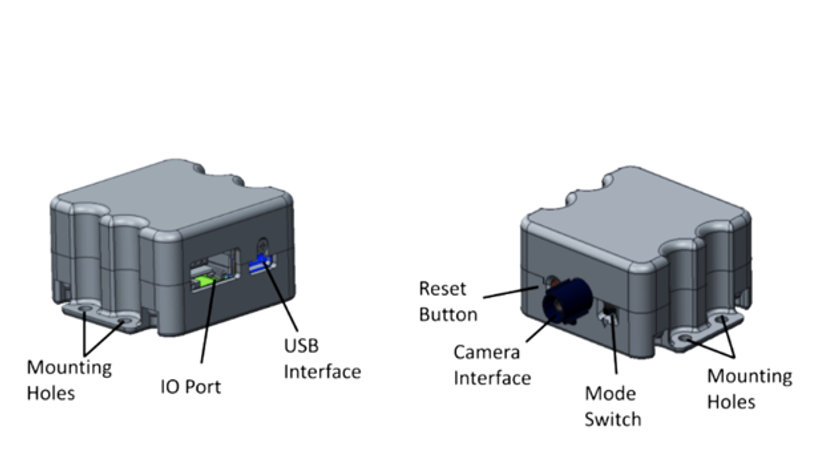 Mounting Holes

IO Port

USB Interface

Reset Button

Camera Interface

Mode Switch

Mounting Holes