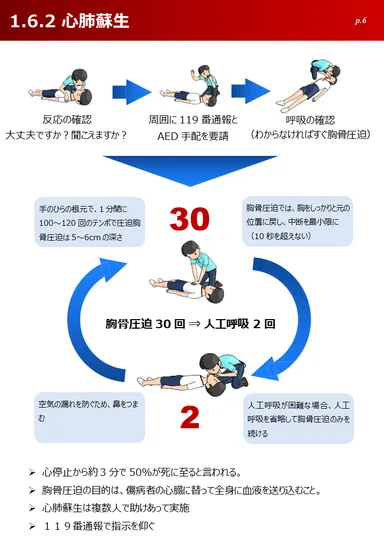 1.6.2 心肺蘇生

p.6

反応の確認
大丈夫ですか？聞こえますか？

周囲に 119 番通報と
AED 手配を要請

呼吸の確認
（わからなければすぐ胸骨圧迫）

手のひらの根元で、1 分間に 100～120 回のテンポで圧迫胸骨圧迫は 5～6cm の深さ

30

胸骨圧迫では、胸をしっかりと元の位置に戻し、中断を最小限に（10 秒を超えない）

胸骨圧迫 30 回 ⇒ 人工呼吸 2 回

空気の漏れを防ぐため、鼻をつまむ

2

人工呼吸が困難な場合、人工呼吸を省略して胸骨圧迫のみを続ける

➢ 心停止から約 3 分で 50%が死に至ると言われる。
➢ 胸骨圧迫の目的は、傷病者の心臓に替って全身に血液を送り込むこと。
➢ 心肺蘇生は複数人で助けあって実施
➢ １１９番通報で指示を仰ぐ