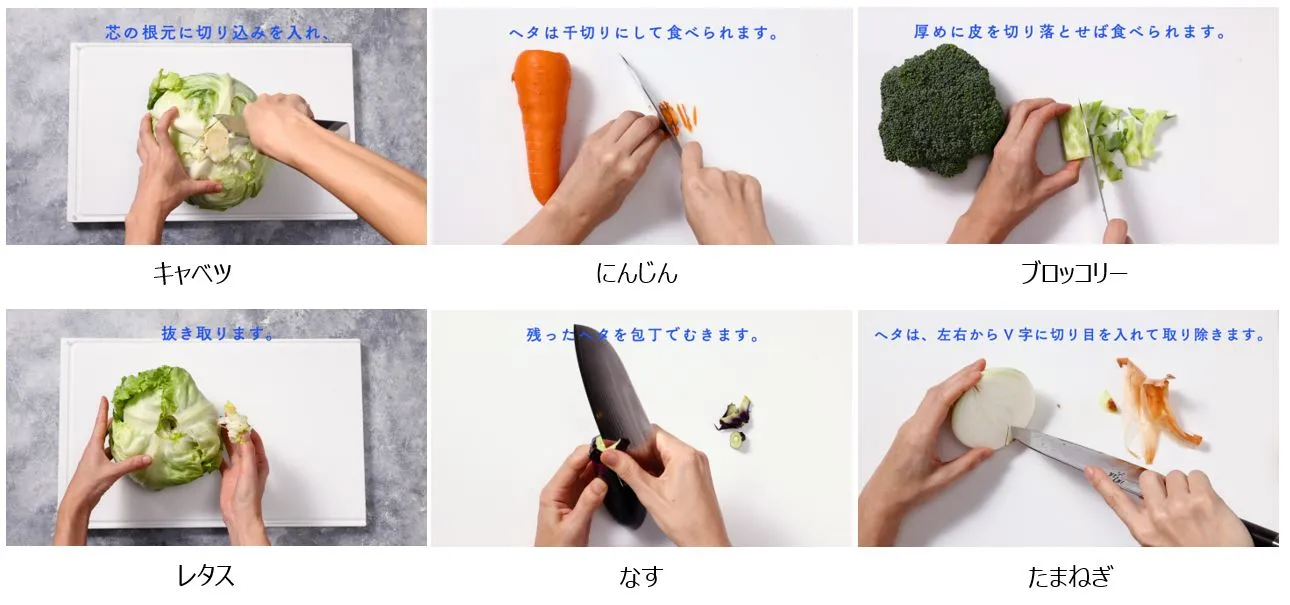 芯の根元に切り込みを入れ、

キャベツ

ヘタは千切りにして食べられます。

にんじん

厚めに皮を切り落とせば食べられます。

ブロッコリー

抜き取ります。

レタス

残ったヘタを包丁でむきます。

なす

ヘタは、左右からV字に切り目を入れて取り除きます。

たまねぎ