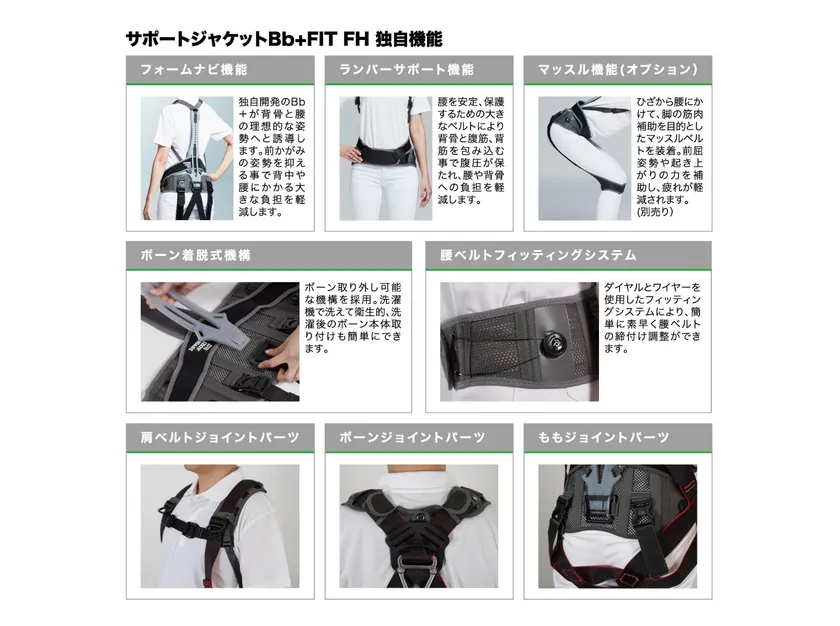 サポートジャケットBb+FIT FH 独自機能

フォームナビ機能

独自開発のBb＋が背骨と腰の理想的な姿勢へと誘導します。前かがみの姿勢を抑える事で背中や腰にかかる大きな負担を軽減します。

ランバーサポート機能

腰を安定、保護するための大きなベルトにより背骨と腹筋、背筋を包み込む事で腹圧が保たれ、腰や背骨への負担を軽減します。

マッスル機能（オプション）

ひざから腰にかけて、脚の筋肉補助を目的としたマッスルベルトを装着。前屈姿勢や起き上がりの力を補助し、疲れが軽減されます。(別売り)

ボーン着脱式機構

ボーン取り外し可能な機構を採用。洗濯機で洗えて衛生的、洗濯後のボーン本体取り付けも簡単にできます。

腰ベルトフィッティングシステム

ダイヤルとワイヤーを使用したフィッティングシステムにより、簡単に素早く腰ベルトの締付け調整ができます。

肩ベルトジョイントパーツ

ボーンジョイントパーツ

ももジョイントパーツ