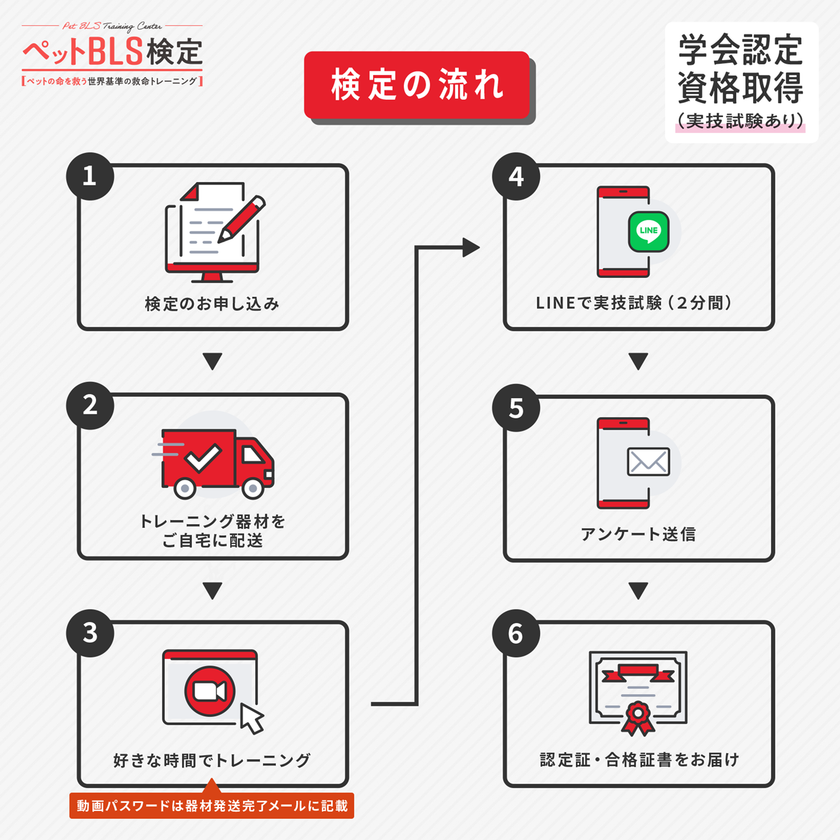 Pet BLS Training Center
ペットBLS検定
【ペットの命を救う世界基準の救命トレーニング】

検定の流れ

学会認定
資格取得
（実技試験あり）

1
検定のお申し込み

2
トレーニング器材を
ご自宅に配送

3
好きな時間でトレーニング

動画パスワードは器材発送完了メールに記載

4
LINE
LINEで実技試験（2分間）

5
アンケート送信

6
認定証・合格証書をお届け