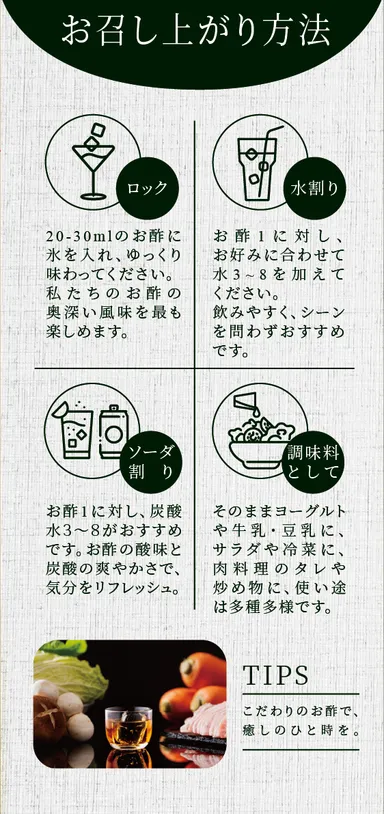 お召し上がり方法

ロック

20-30mlのお酢に氷を入れ、ゆっくり味わってください。私たちのお酢の奥深い風味を最も楽しめます。

水割り

お酢1に対し、お好みに合わせて水3～8を加えてください。飲みやすく、シーンを問わずおすすめです。

ソーダ割り

お酢1に対し、炭酸水3～8がおすすめです。お酢の酸味と炭酸の爽やかさで、気分をリフレッシュ。

調味料として

そのままヨーグルトや牛乳・豆乳に、サラダや冷菜に、肉料理のタレや炒め物に、使い途は多種多様です。

TIPS

こだわりのお酢で、癒しのひと時を。