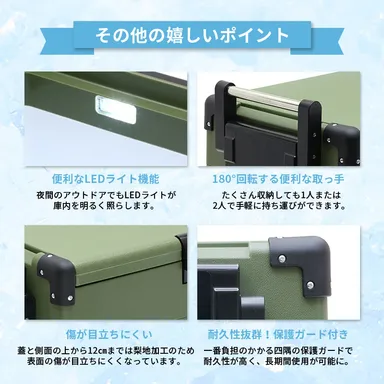 その他の嬉しいポイント

便利なLEDライト機能

夜間のアウトドアでもLEDライトが庫内を明るく照らします。

180°回転する便利な取っ手

たくさん収納しても1人または2人で手軽に持ち運びができます。

傷が目立ちにくい

蓋と側面の上から12cmまでは梨地加工のため表面の傷が目立ちにくくなっています。

耐久性抜群！保護ガード付き

一番負担のかかる四隅の保護ガードで耐久性が高く、長期間使用が可能に。