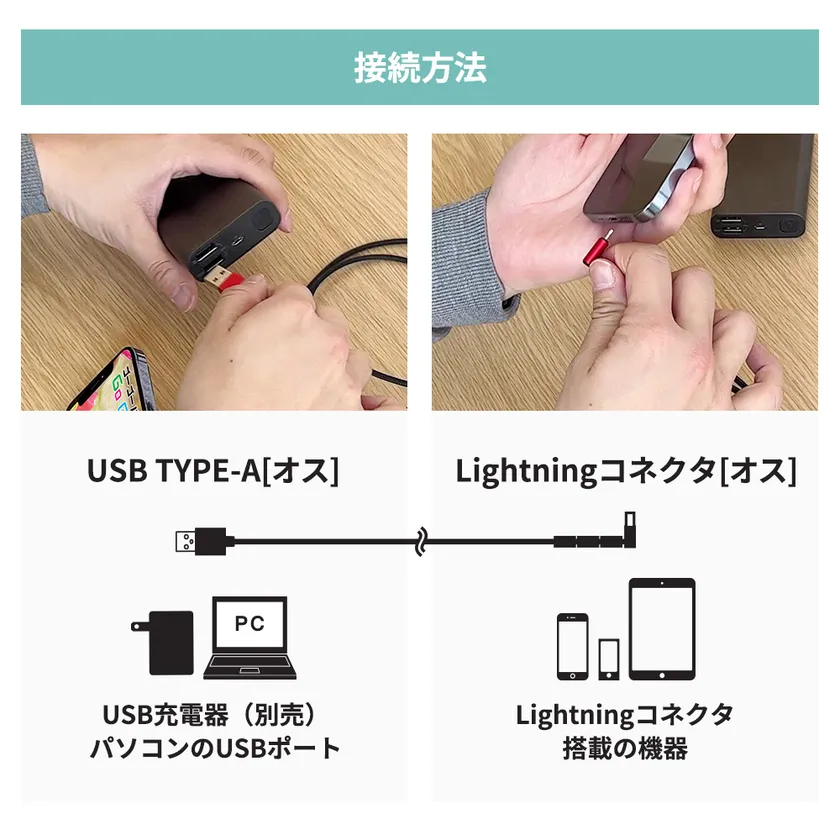 接続方法

USB TYPE-A[オス]

Lightningコネクタ[オス]

PC

USB充電器（別売）
パソコンのUSBポート

Lightningコネクタ
搭載の機器