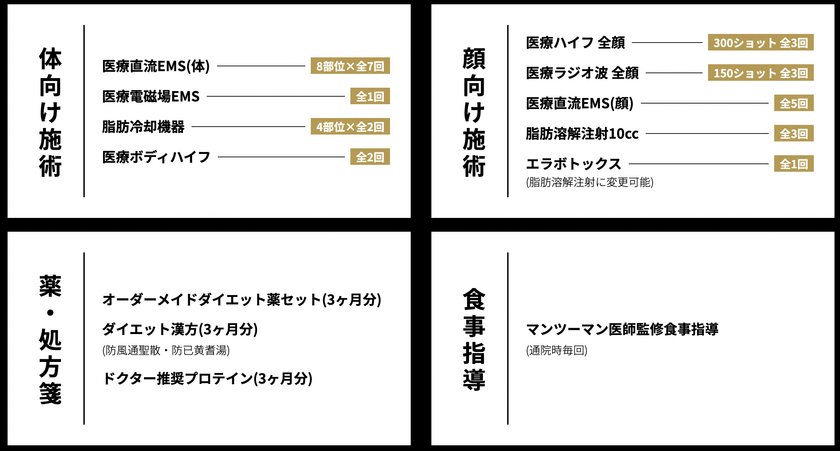 体向け施術

医療直流EMS(体) 8部位×全7回

医療電磁場EMS 全1回

脂肪冷却機器 4部位×全2回

医療ボディハイフ 全2回

顔向け施術

医療ハイフ 全顔 300ショット 全3回

医療ラジオ波 全顔 150ショット 全3回

医療直流EMS(顔) 全5回

脂肪溶解注射10cc 全3回

エラボトックス 全1回
(脂肪溶解注射に変更可能)

薬・処方箋

オーダーメイドダイエット薬セット(3ヶ月分)

ダイエット漢方(3ヶ月分)
(防風通聖散・防已黄耆湯)

ドクター推奨プロテイン(3ヶ月分)

食事指導

マンツーマン医師監修食事指導
(通院時毎回)