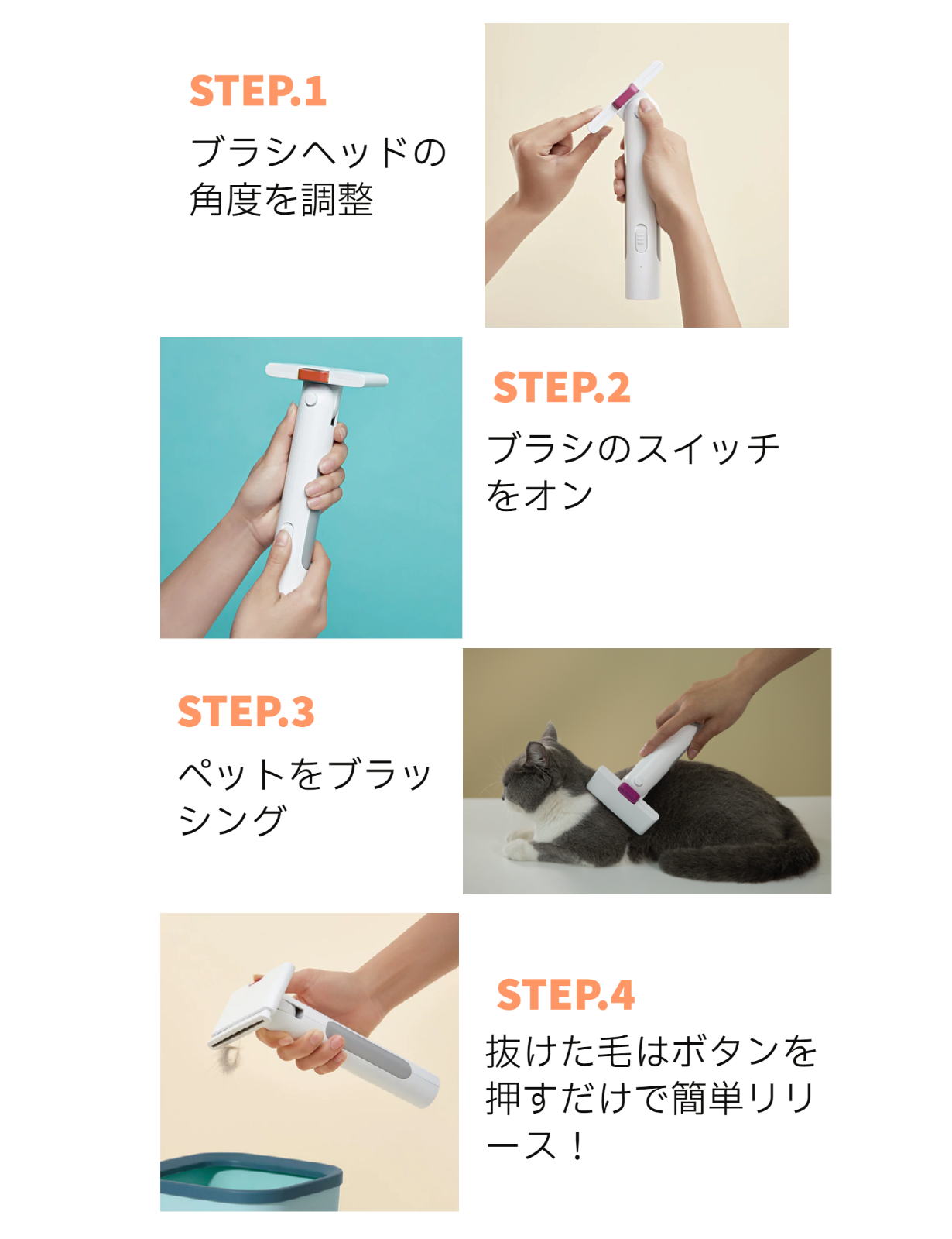 STEP.1
ブラシヘッドの角度を調整

STEP.2
ブラシのスイッチをオン

STEP.3
ペットをブラッシング

STEP.4
抜けた毛はボタンを押すだけで簡単リリース！