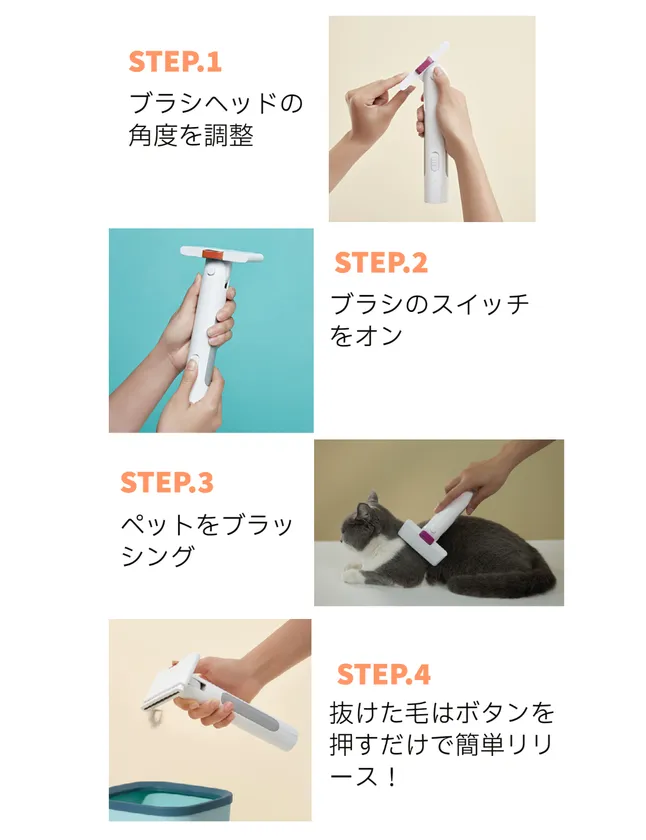 STEP.1
ブラシヘッドの角度を調整

STEP.2
ブラシのスイッチをオン

STEP.3
ペットをブラッシング

STEP.4
抜けた毛はボタンを押すだけで簡単リリース！