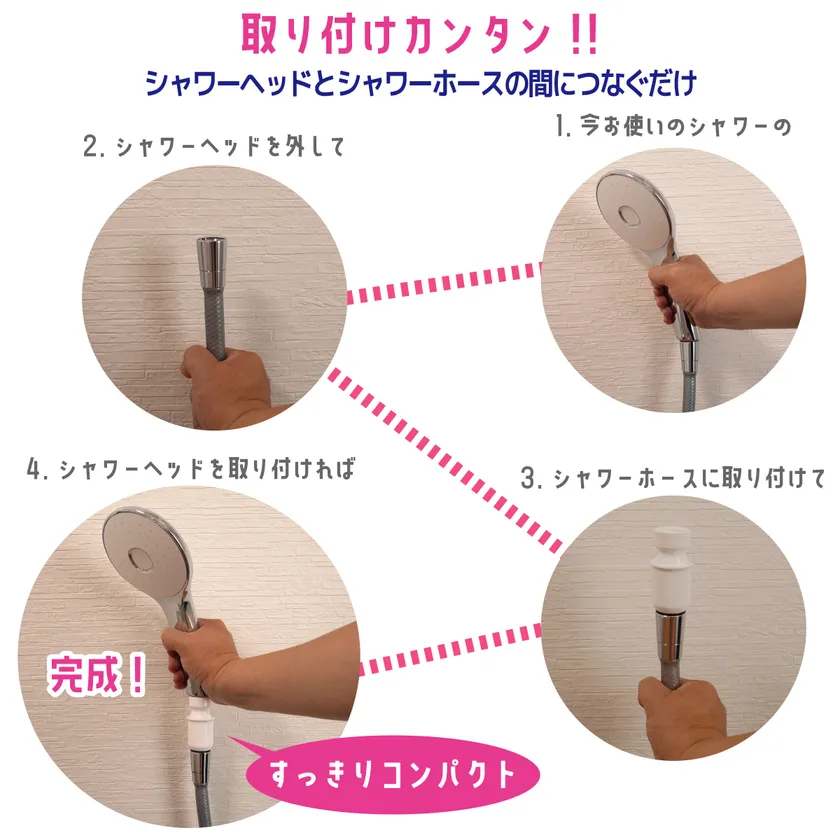 取り付けカンタン!!
シャワーヘッドとシャワーホースの間につなぐだけ

1. 今お使いのシャワーの

2. シャワーヘッドを外して

3. シャワーホースに取り付けて

4. シャワーヘッドを取り付ければ

完成!

すっきりコンパクト