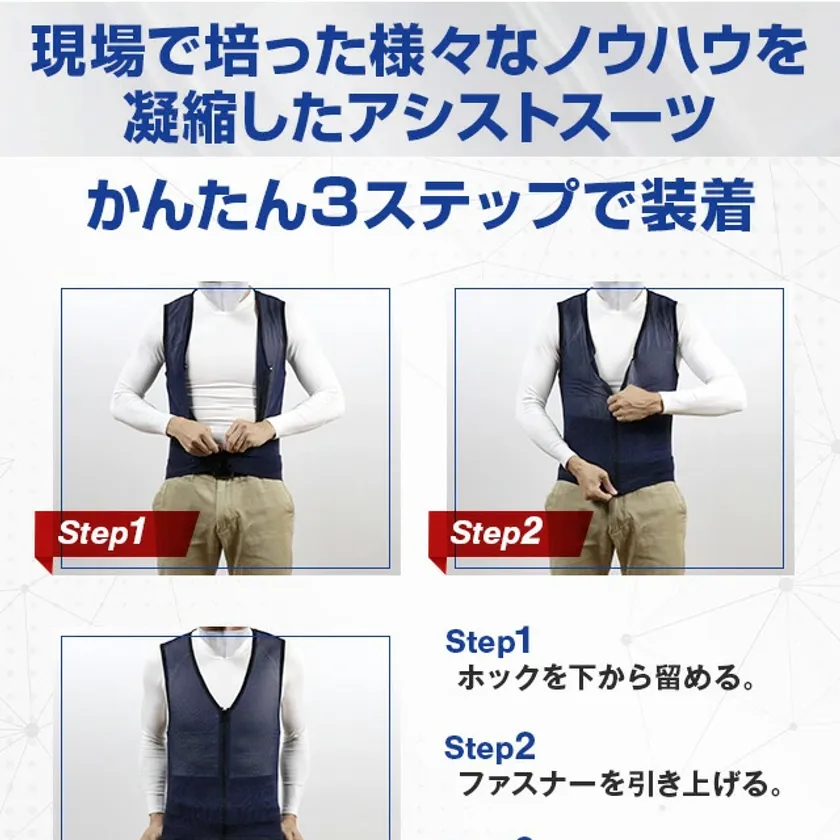 現場で培った様々なノウハウを凝縮したアシストスーツ

かんたん3ステップで装着

Step1

Step2

Step1
ホックを下から留める。

Step2
ファスナーを引き上げる。