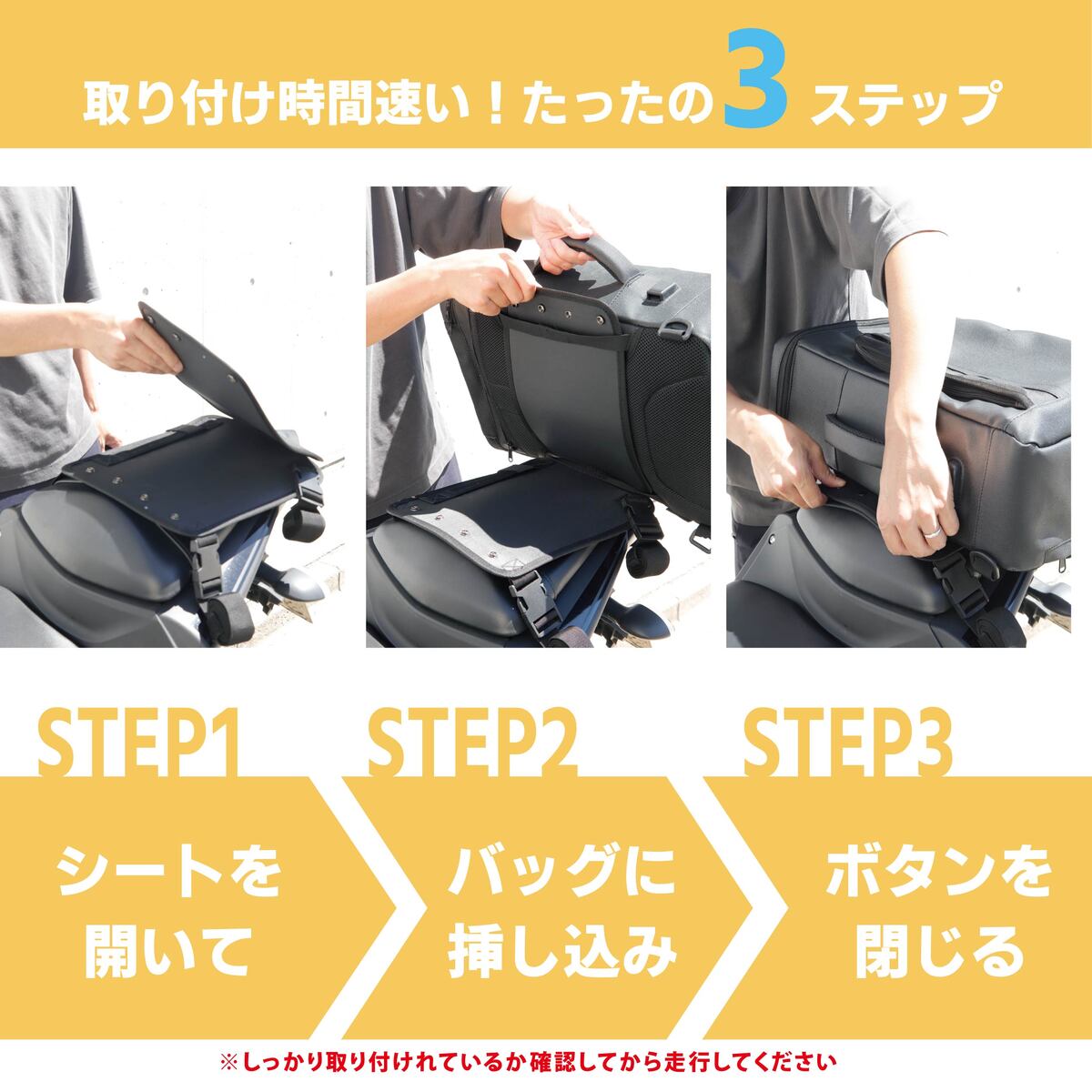 取り付け時間速い！たったの3ステップ

STEP1

シートを開いて

STEP2

バッグに挿し込み

STEP3

ボタンを閉じる

※しっかり取り付けれているか確認してから走行してください