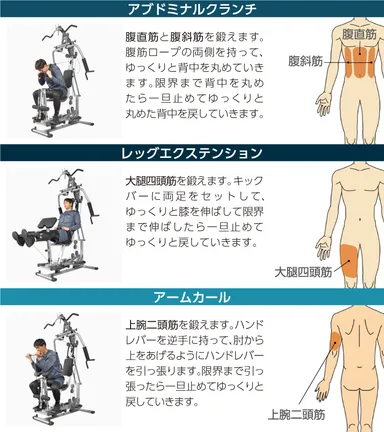 アブドミナルクランチ

腹直筋と腹斜筋を鍛えます。腹筋ロープの両側を持って、ゆっくりと背中を丸めていきます。限界まで背中を丸めたら一旦止めてゆっくりと丸めた背中を戻していきます。

腹直筋
腹斜筋

レッグエクステンション

大腿四頭筋を鍛えます。キックバーに両足をセットして、ゆっくりと膝を伸ばして限界まで伸ばしたら一旦止めてゆっくりと戻していきます。

大腿四頭筋

アームカール

上腕二頭筋を鍛えます。ハンドレバーを逆手に持って、肘から上をあげるようにハンドレバーを引っ張ります。限界まで引っ張ったら一旦止めてゆっくりと戻していきます。

上腕二頭筋