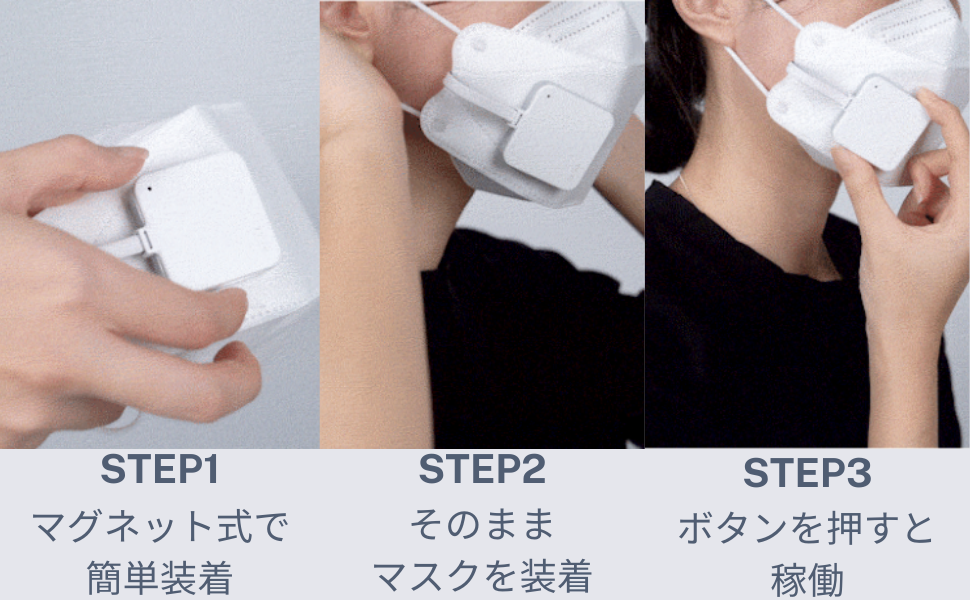 STEP1
マグネット式で
簡単装着

STEP2
そのまま
マスクを装着

STEP3
ボタンを押すと
稼働