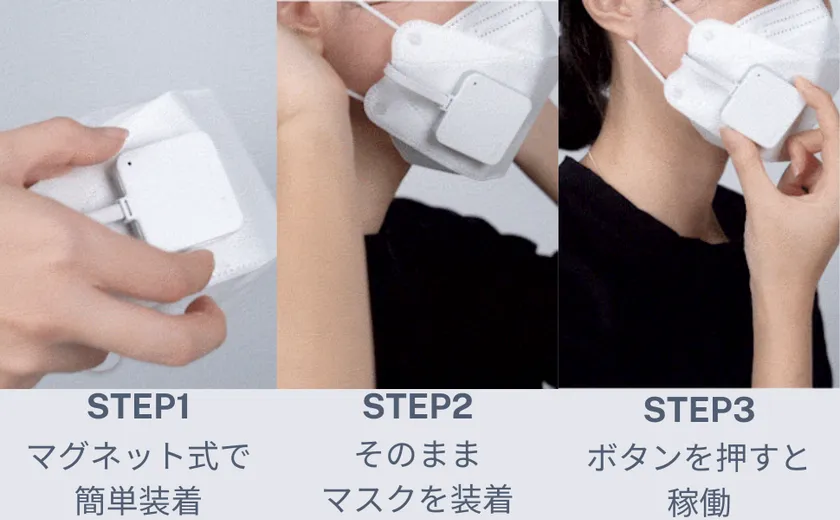 STEP1
マグネット式で
簡単装着

STEP2
そのまま
マスクを装着

STEP3
ボタンを押すと
稼働