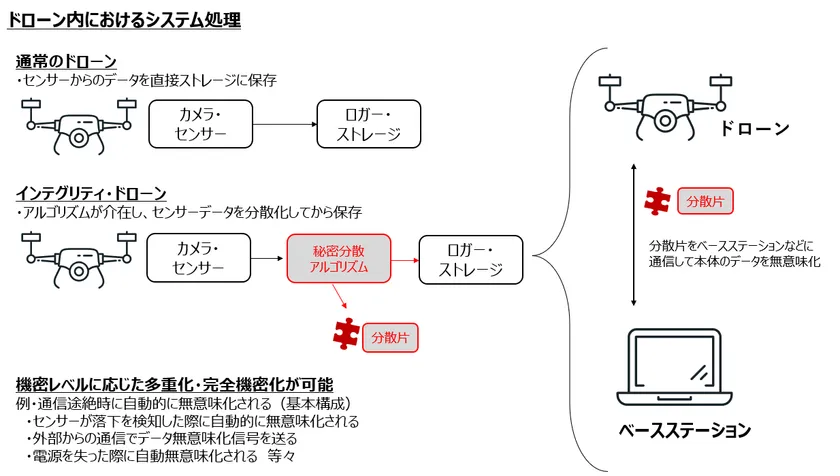 ドローン内におけるシステム処理

通常のドローン
・センサーからのデータを直接ストレージに保存

カメラ・センサー

ロガー・ストレージ

インテグリティ・ドローン
・アルゴリズムが介在し、センサーデータを分散化してから保存

カメラ・センサー

秘密分散アルゴリズム

ロガー・ストレージ

分散片

機密レベルに応じた多重化・完全機密化が可能
例・通信途絶時に自動的に無意味化される（基本構成）
・センサーが落下を検知した際に自動的に無意味化される
・外部からの通信でデータ無意味化信号を送る
・電源を失った際に自動無意味化される　等々

ドローン

分散片

分散片をベースステーションなどに通信して本体のデータを無意味化

ベースステーション