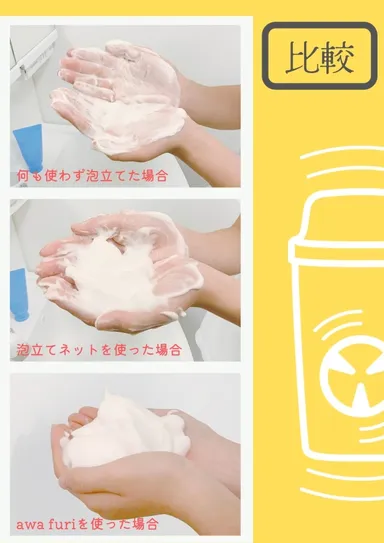 比較

何も使わず泡立てた場合

泡立てネットを使った場合

awa furiを使った場合