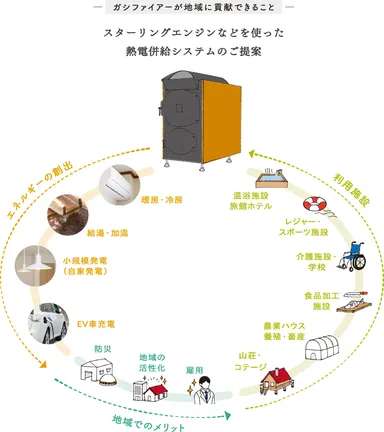 ガシファイアーが地域に貢献できること

スターリングエンジンなどを使った
熱電併給システムのご提案

エネルギーの創出

暖房・冷房

給湯・加温

小規模発電
（自家発電）

EV車充電

利用施設

温浴施設
旅館ホテル

レジャー・
スポーツ施設

介護施設・
学校

食品加工
施設

農業ハウス
養殖・畜産

山荘・
コテージ

防災

地域の
活性化

雇用

地域でのメリット