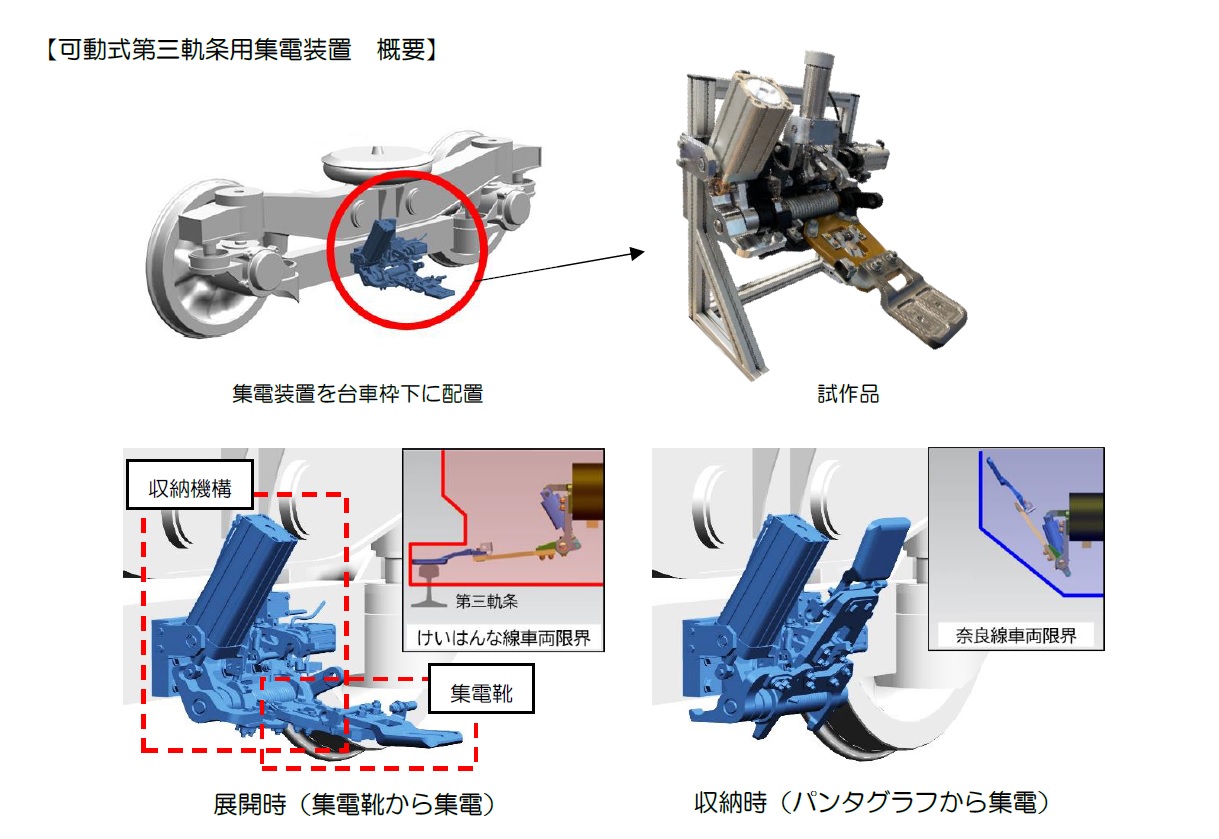 【可動式第三軌条用集電装置　概要】

集電装置を台車枠下に配置

試作品

収納機構

第三軌条

けいはんな線車両限界

集電靴

展開時（集電靴から集電）

奈良線車両限界

収納時（パンタグラフから集電）