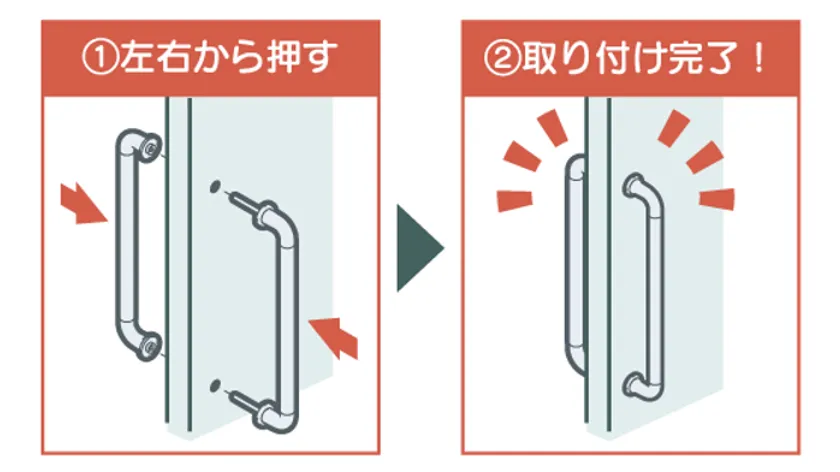 ①左右から押す

②取り付け完了！