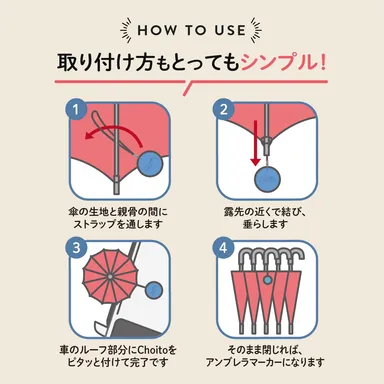 HOW TO USE

取り付け方もとってもシンプル！

1
傘の生地と親骨の間にストラップを通します

2
露先の近くで結び、垂らします

3
車のルーフ部分にChoitoをピタッと付けて完了です

4
そのまま閉じれば、アンブレラマーカーになります