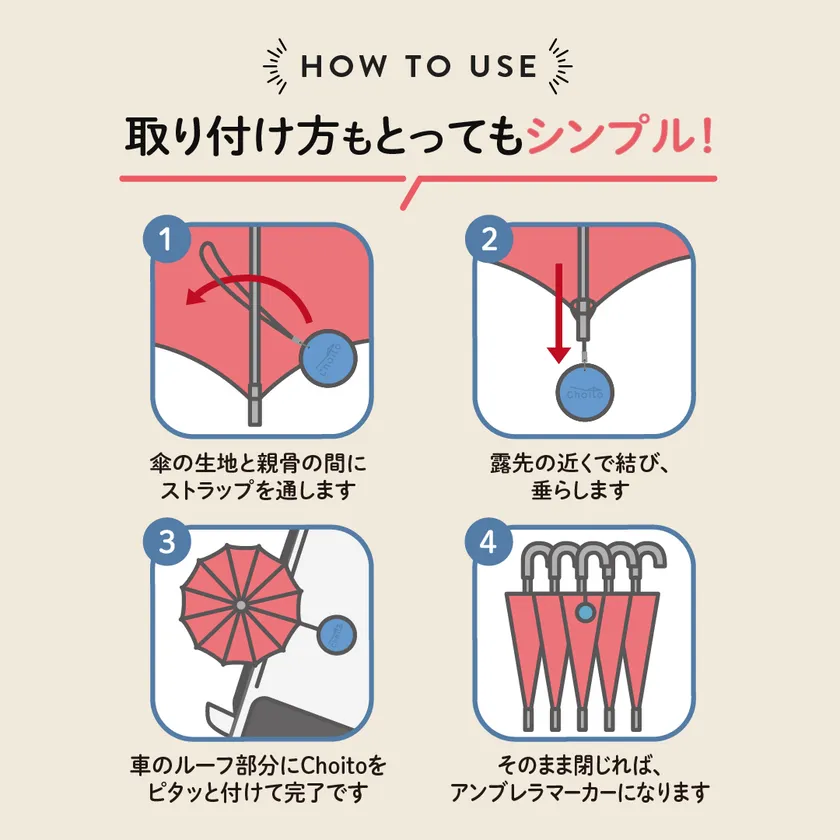 HOW TO USE

取り付け方もとってもシンプル！

1
Choito
傘の生地と親骨の間にストラップを通します

2
Choito
露先の近くで結び、垂らします

3
Choito
車のルーフ部分にChoitoをピタッと付けて完了です

4
そのまま閉じれば、アンブレラマーカーになります