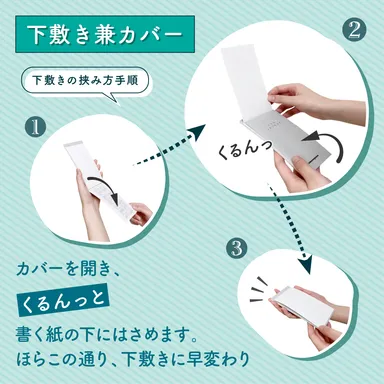 下敷き兼カバー

下敷きの挟み方手順

1

2

くるんっ

3

カバーを開き、

くるんっと

書く紙の下にはさめます。
ほらこの通り、下敷きに早変わり